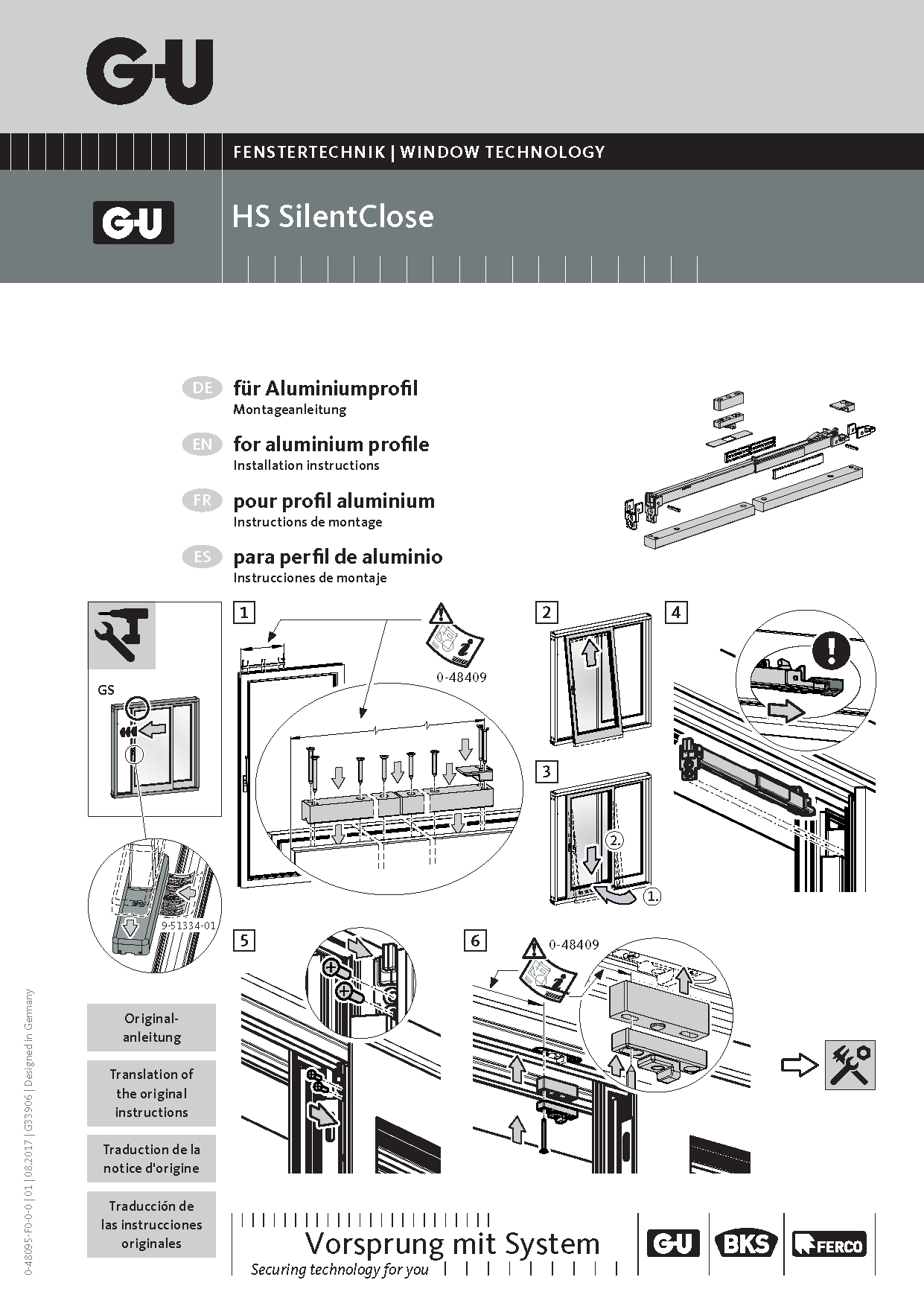 G-U

FENSTERTECHNIK | WINDOW TECHNOLOGY

G-U

HS SilentClose

DE für Aluminiumprofil
Montageanleitung

EN for aluminium profile
Installation instructions

FR pour profil aluminium
Instructions de montage

ES para perfil de aluminio
Instrucciones de montaje

GS

9-51334-01

1

0-48409

2

3

2.

1.

4

5

6

0-48409

Original-anleitung

Translation of the original instructions

Traduction de la notice d'origine

Traducción de las instrucciones originales

0-48095-F0-0-0 | 01 | 08.2017 | G33906 | Designed in Germany

Vorsprung mit System
Securing technology for you

G-U BKS FERCO