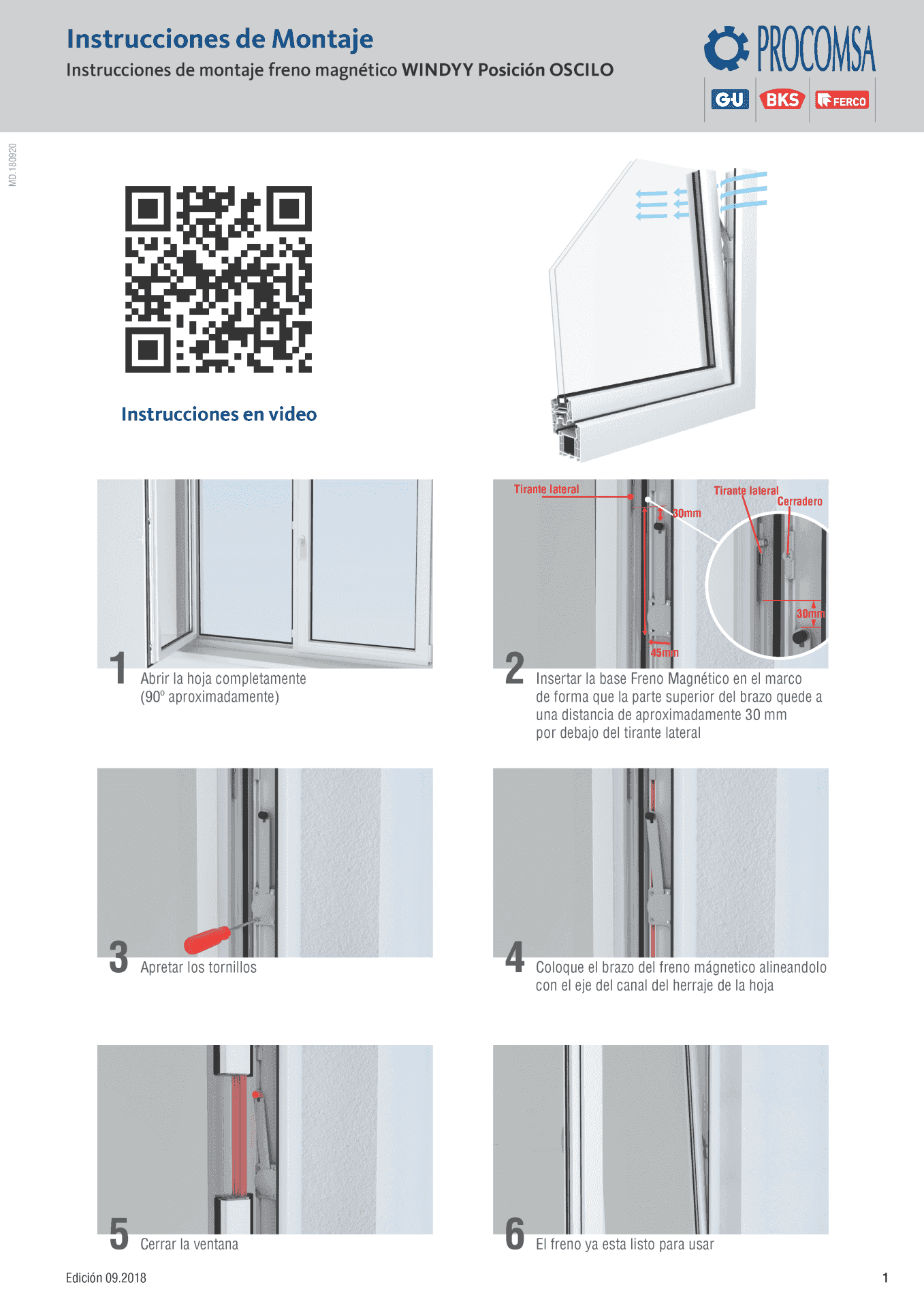 Instrucciones de Montaje
Instrucciones de montaje freno magnético WINDYY Posición OSCILO

PROCOMSA
GU BKS FERCO

MD.180920

Instrucciones en video

Tirante lateral
Tirante lateral
Cerradero
30mm
30mm
45mm

1 Abrir la hoja completamente (90º aproximadamente)

2 Insertar la base Freno Magnético en el marco de forma que la parte superior del brazo quede a una distancia de aproximadamente 30 mm por debajo del tirante lateral

3 Apretar los tornillos

4 Coloque el brazo del freno mágnetico alineandolo con el eje del canal del herraje de la hoja

5 Cerrar la ventana

6 El freno ya esta listo para usar

Edición 09.2018

1