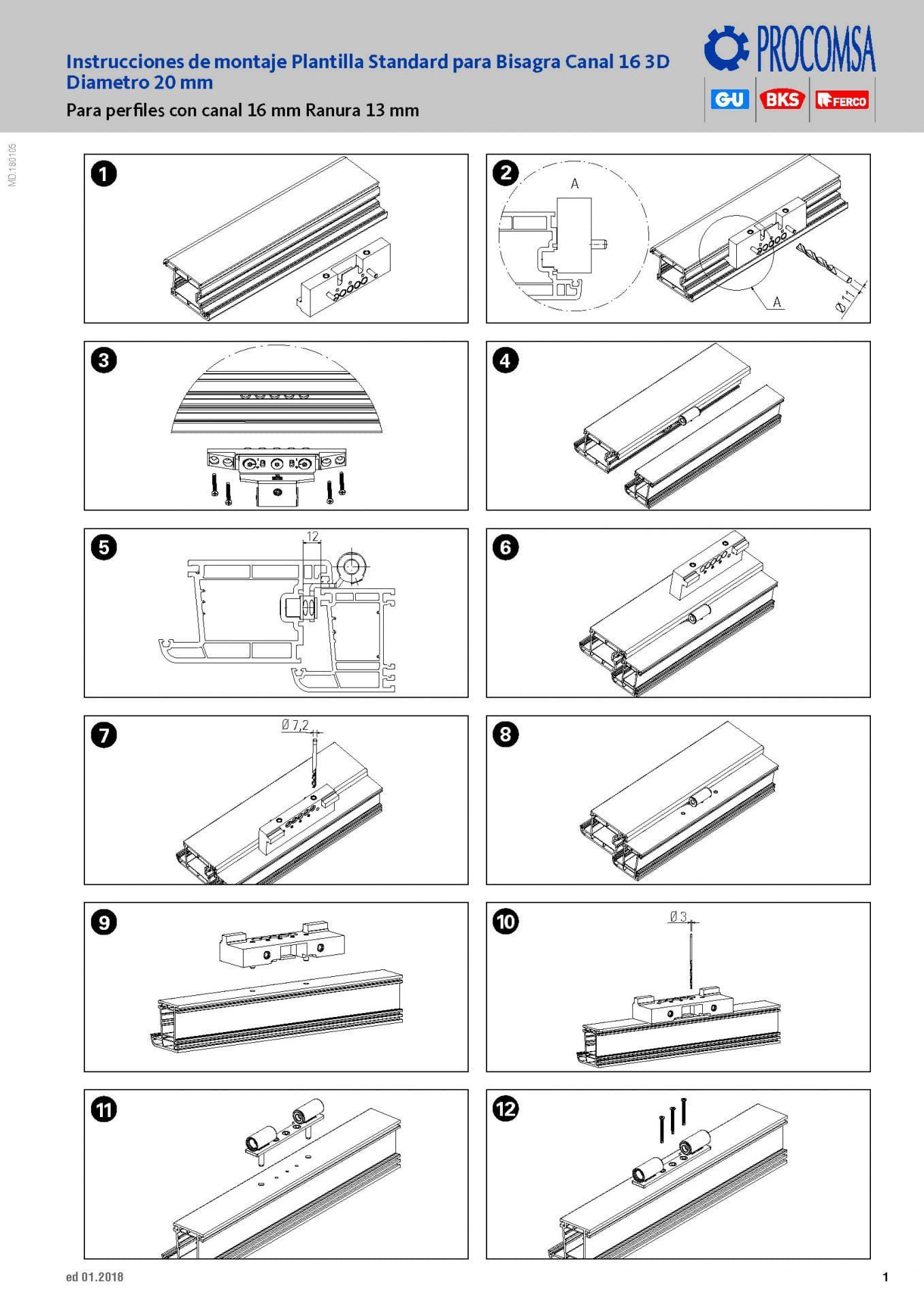 Instrucciones de montaje Plantilla Standard para Bisagra Canal 16 3D
Diametro 20 mm

Para perfiles con canal 16 mm Ranura 13 mm

PROCOMSA

GU BKS FERCO

MD.180105

1

2

A

A

Ø 11

3

4

5

12

6

7

Ø 7,2

8

9

10

Ø 3

11

12

ed 01.2018

1