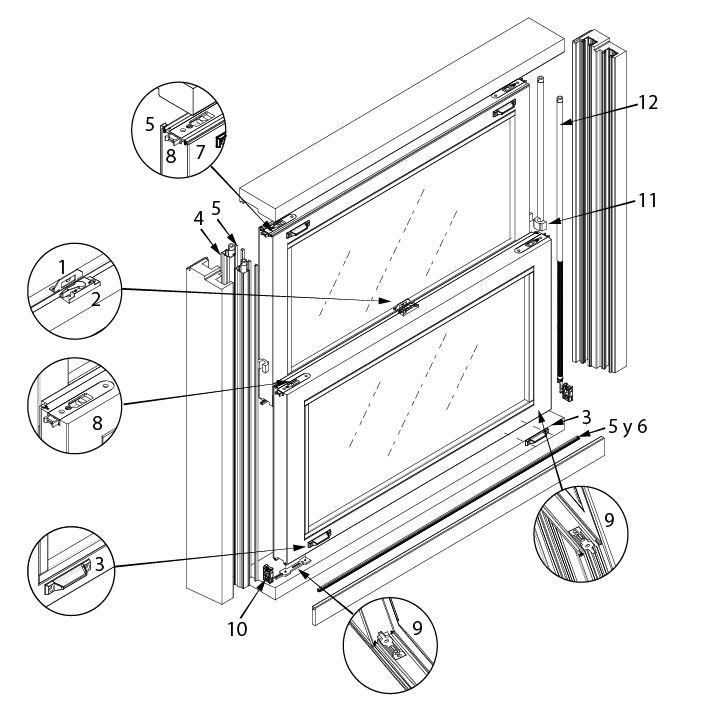 5
8
7
12
11
4
5
1
2
8
3
5 y 6
9
3
10
9